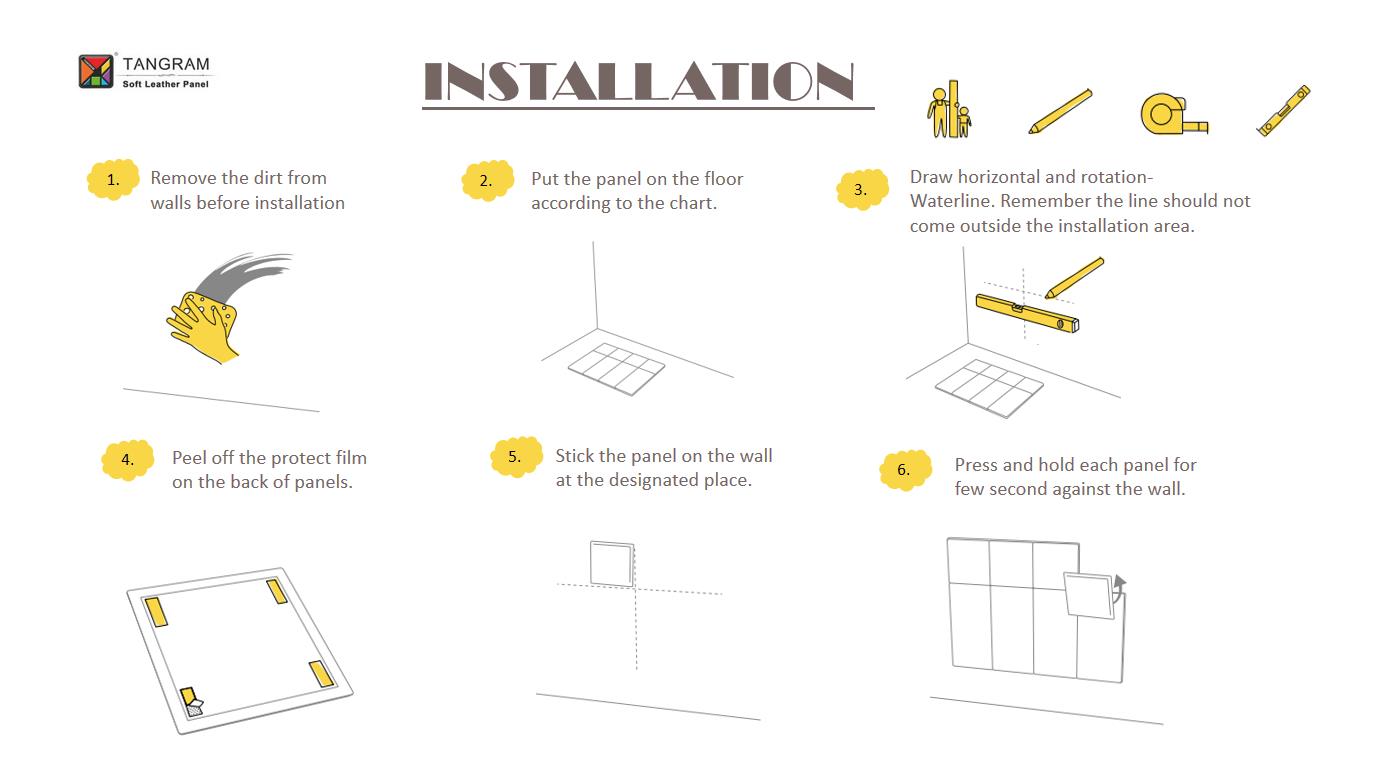 TANGRAM
Soft Leather Panel

INSTALLATION

1. Remove the dirt from walls before installation

2. Put the panel on the floor according to the chart.

3. Draw horizontal and rotation-Waterline. Remember the line should not come outside the installation area.

4. Peel off the protect film on the back of panels.

5. Stick the panel on the wall at the designated place.

6. Press and hold each panel for few second against the wall.